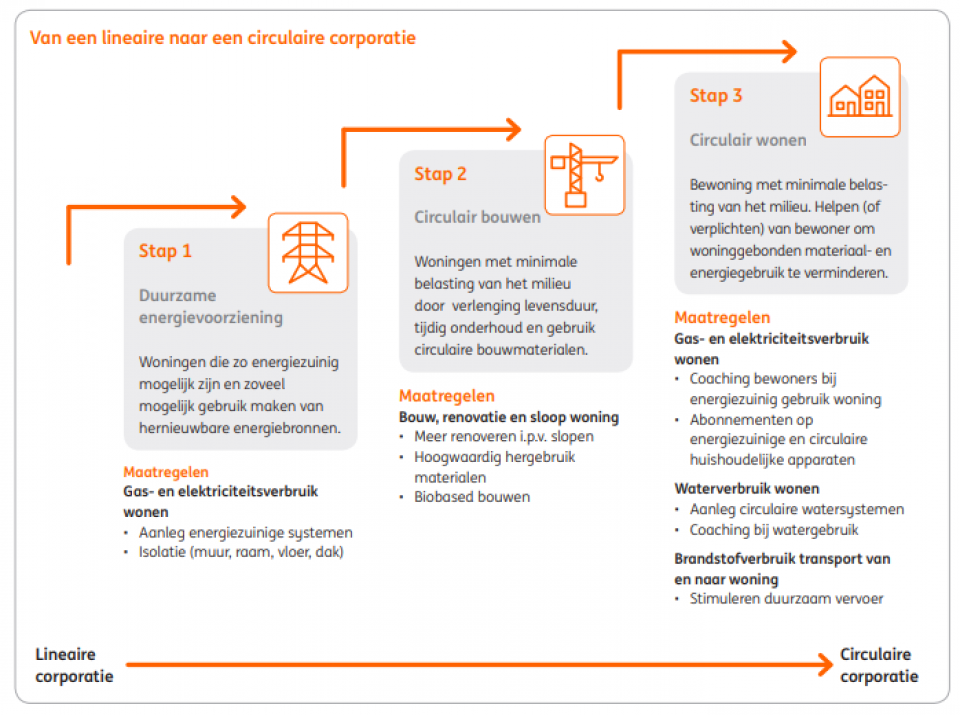 Van een lineaire naar een circulaire corporatie

Stap 1

Duurzame energievoorziening

Woningen die zo energiezuinig mogelijk zijn en zoveel mogelijk gebruik maken van hernieuwbare energiebronnen.

Maatregelen
Gas- en elektriciteitsverbruik wonen
• Aanleg energiezuinige systemen
• Isolatie (muur, raam, vloer, dak)

Stap 2

Circulair bouwen

Woningen met minimale belasting van het milieu door verlenging levensduur, tijdig onderhoud en gebruik circulaire bouwmaterialen.

Maatregelen
Bouw, renovatie en sloop woning
• Meer renoveren i.p.v. slopen
• Hoogwaardig hergebruik materialen
• Biobased bouwen

Stap 3

Circulair wonen

Bewoning met minimale belasting van het milieu. Helpen (of verplichten) van bewoner om woninggebonden materiaal- en energiegebruik te verminderen.

Maatregelen
Gas- en elektriciteitsverbruik wonen
• Coaching bewoners bij energiezuinig gebruik woning
• Abonnementen op energiezuinige en circulaire huishoudelijke apparaten

Waterverbruik wonen
• Aanleg circulaire watersystemen
• Coaching bij watergebruik

Brandstofverbruik transport van en naar woning
• Stimuleren duurzaam vervoer

Lineaire corporatie

Circulaire corporatie